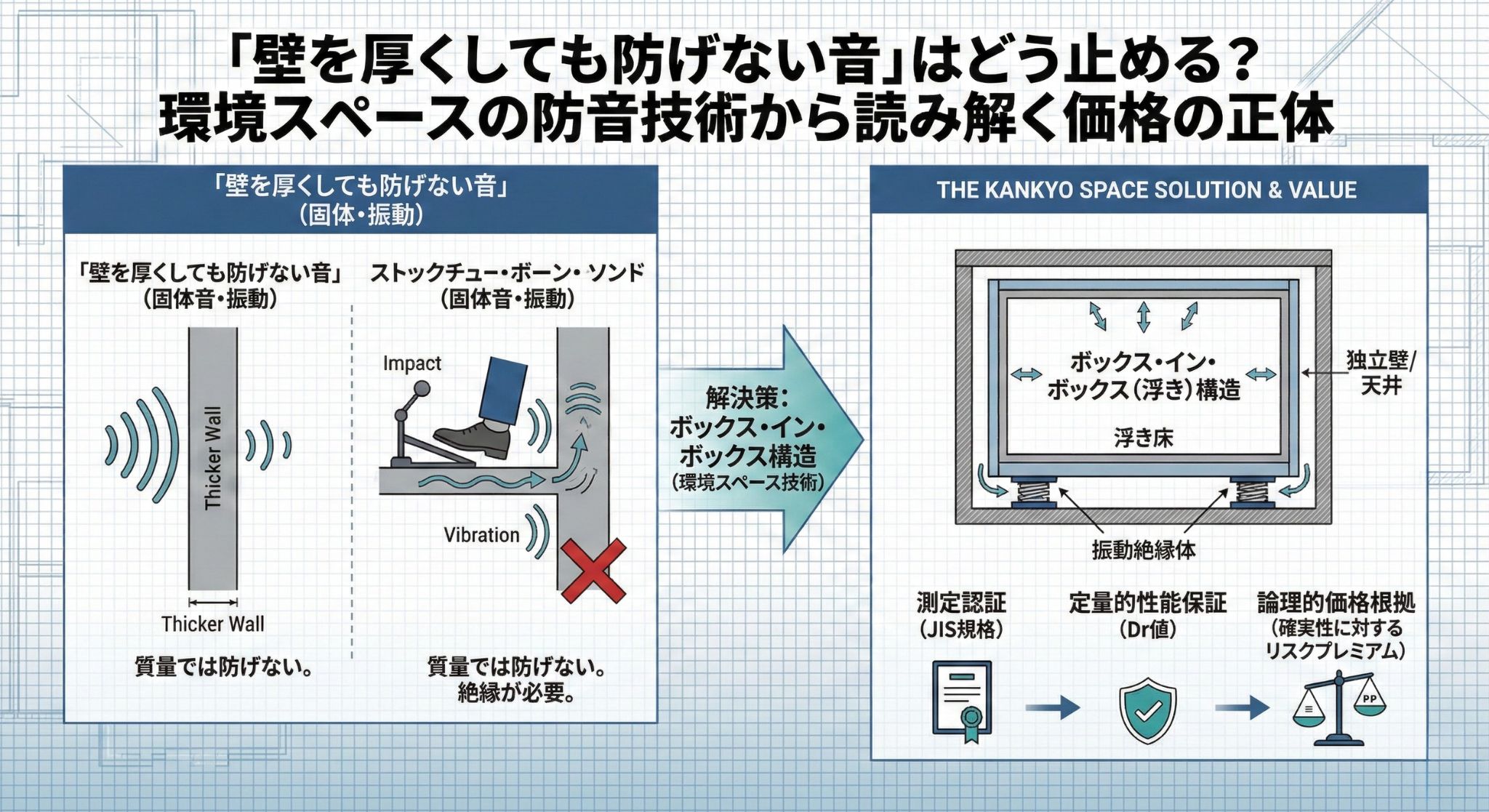 「壁を厚くしても防げない音」はどう止める？
環境スペースの防音技術から読み解く価格の正体

「壁を厚くしても防げない音」
（固体・振動）

「壁を厚くしても防げない音」
（固体音・振動）

Thicker Wall

Thicker Wall

質量では防げない。

ストックチュー・ボーン・ソンド
（固体音・振動）

Impact

Vibration

質量では防げない。
絶縁が必要。

解決策：
ボックス・イン・
ボックス構造
（環境スペース技術）

THE KANKYO SPACE SOLUTION & VALUE

ボックス・イン・
ボックス（浮き）構造

浮き床

独立壁/
天井

振動絶縁体

測定認証
（JIS規格）

定量的性能保証
（Dr値）

論理的価格根拠
（確実性に対する
リスクプレミアム）

PP