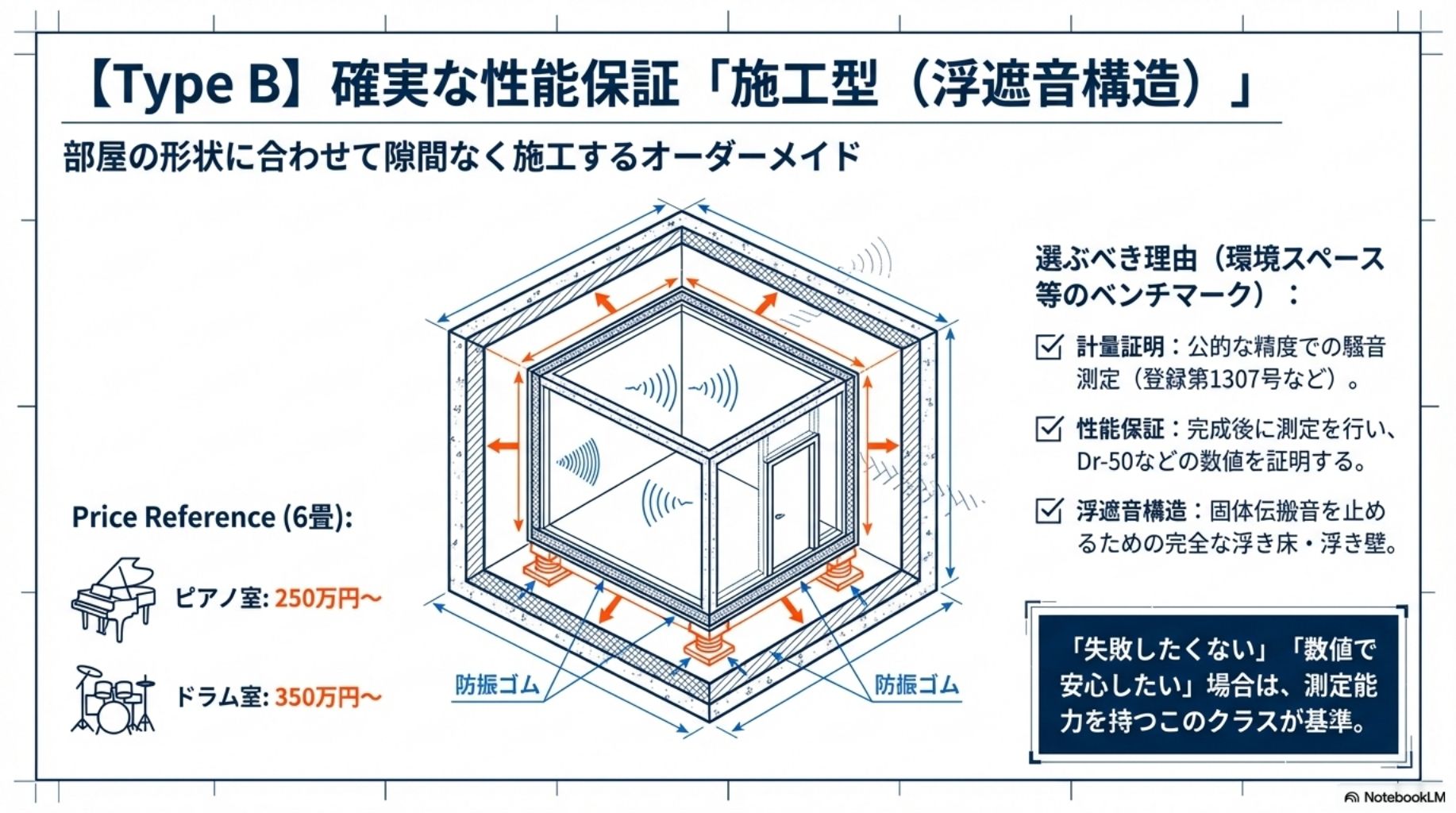 【Type B】確実な性能保証「施工型（浮遮音構造）」

部屋の形状に合わせて隙間なく施工するオーダーメイド

Price Reference (6畳):

ピアノ室: 250万円〜

ドラム室: 350万円〜

防振ゴム

防振ゴム

選ぶべき理由（環境スペース等のベンチマーク）：

計量証明：公的な精度での騒音測定（登録第1307号など）。

性能保証：完成後に測定を行い、Dr-50などの数値を証明する。

浮遮音構造：固体伝搬音を止めるための完全な浮き床・浮き壁。

「失敗したくない」「数値で安心したい」場合は、測定能力を持つこのクラスが基準。

NotebookLM